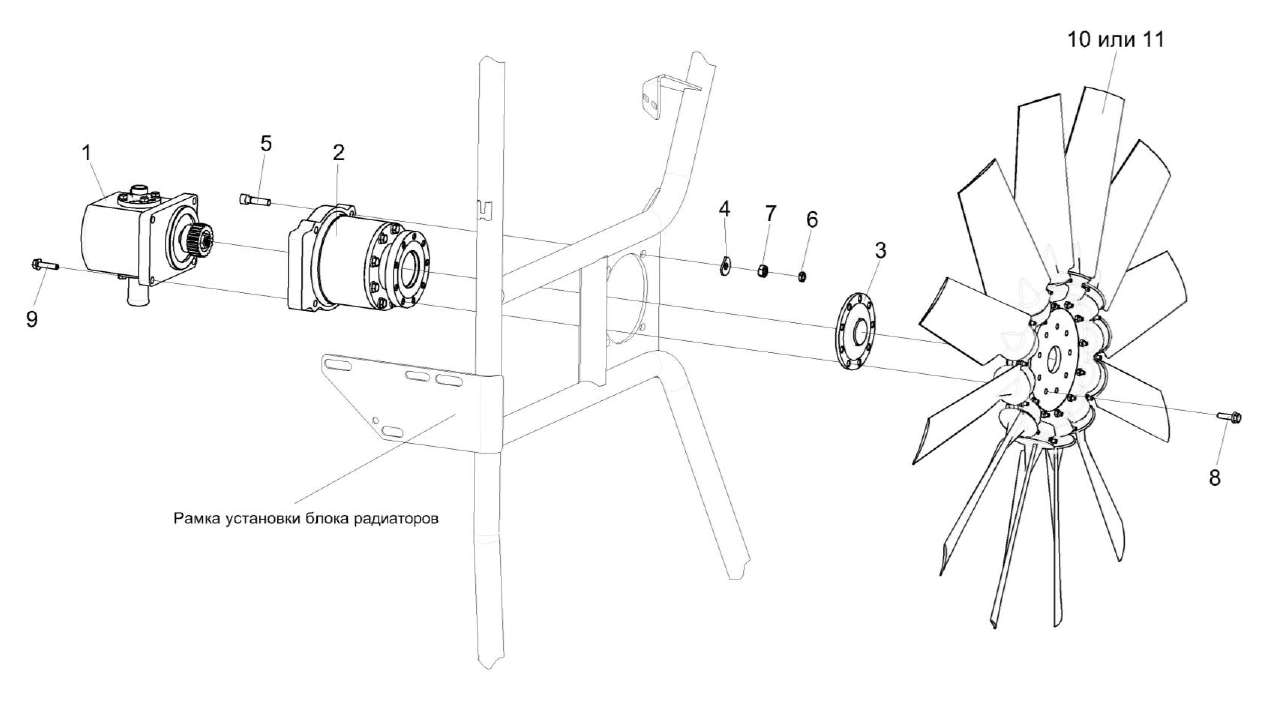 10 или 11

1

5

2

4

7

6

3

9

8

Рамка установки блока радиаторов