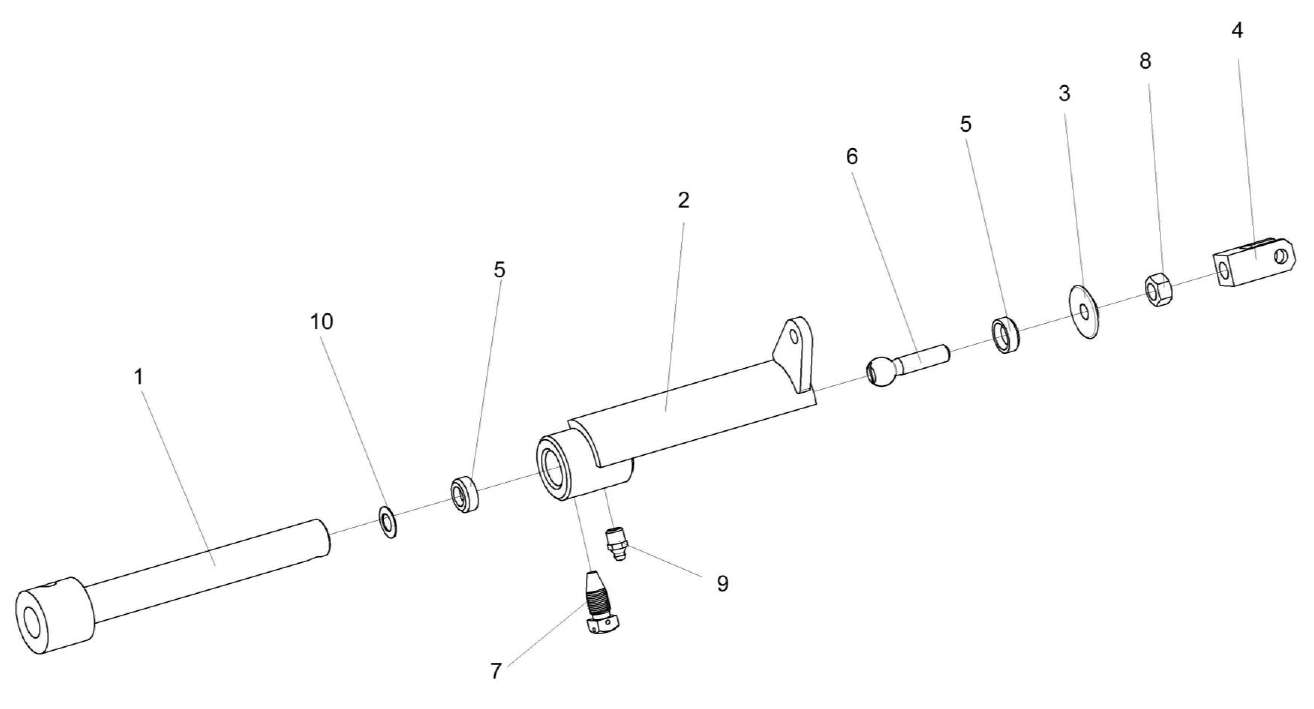 4
8
3
5
6
2
5
10
1
9
7