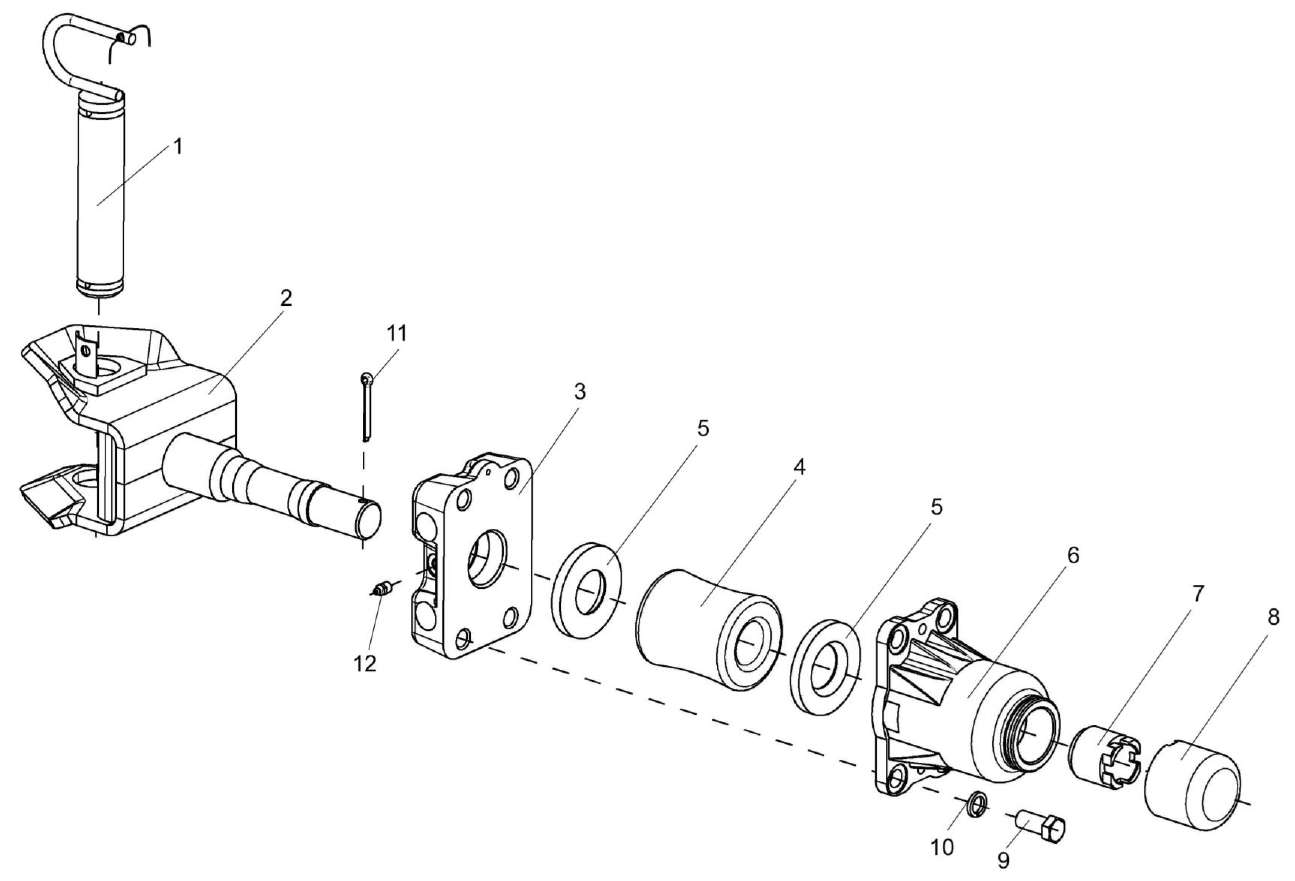 1
2
11
3
5
4
5
6
7
8
12
10
9