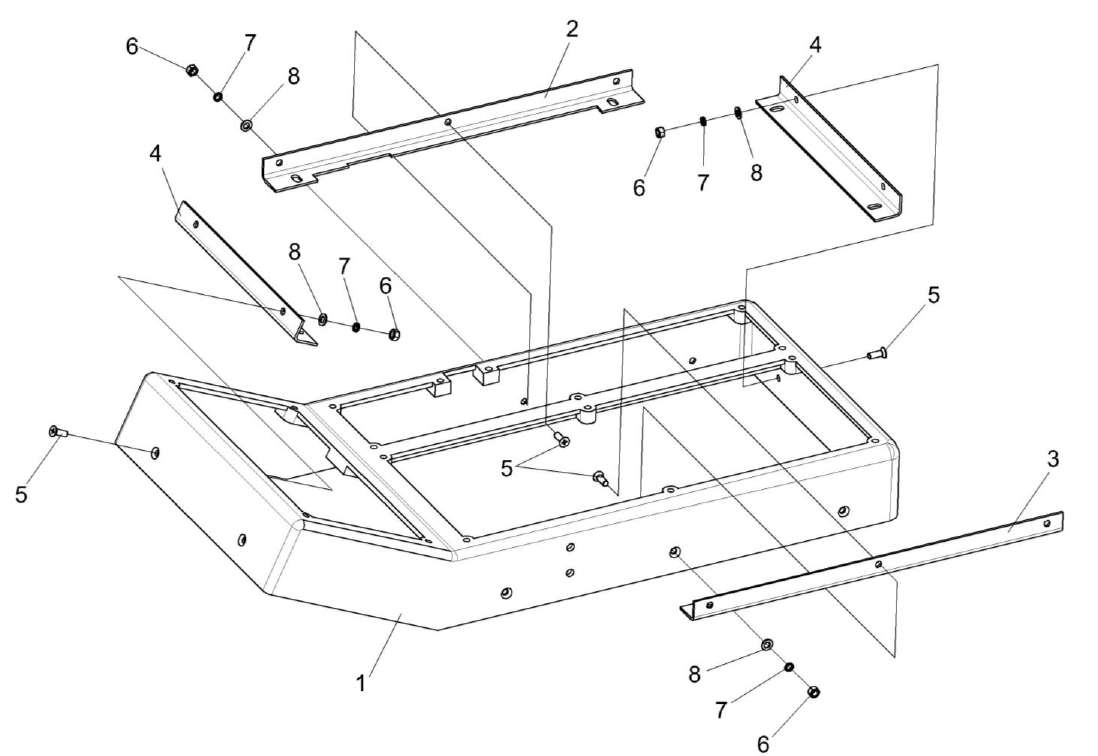 6
7
8
2
4
6
7
8
4
8
7
6
5
5
5
3
1
8
7
6