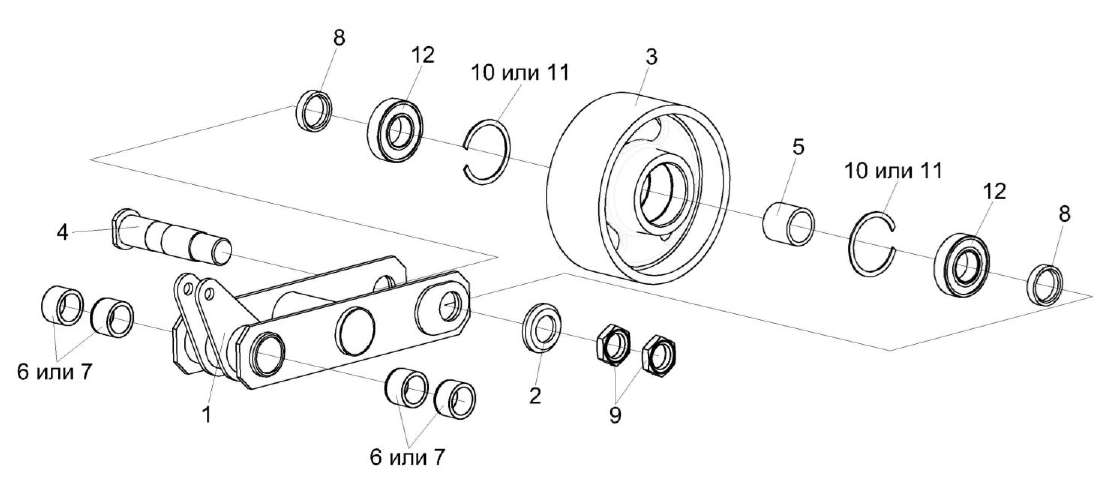 8
12
10 или 11
3
5
10 или 11
12
8
4
6 или 7
1
2
9
6 или 7