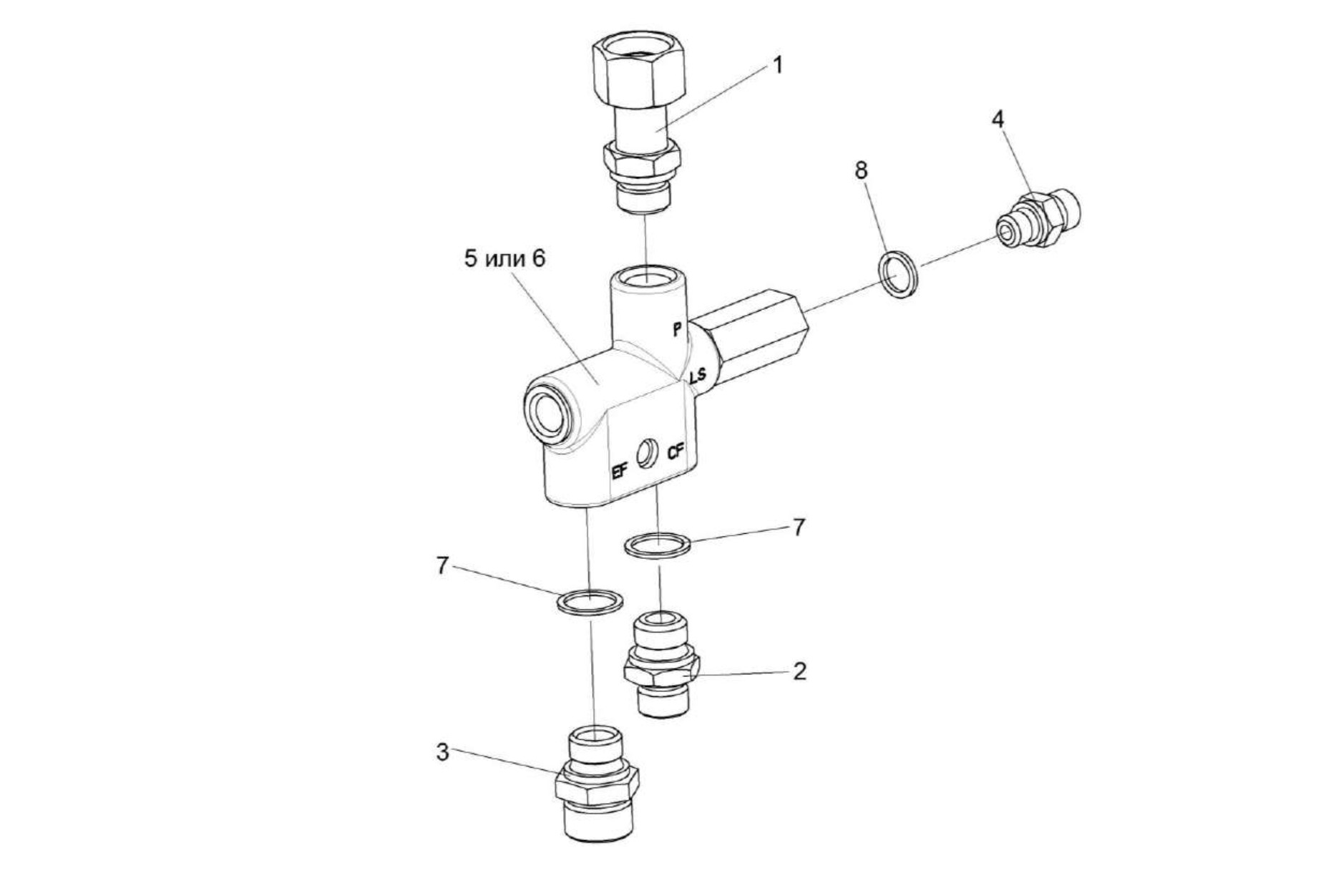 1
4
8
5 или 6
P
LS
EF
CF
7
7
2
3